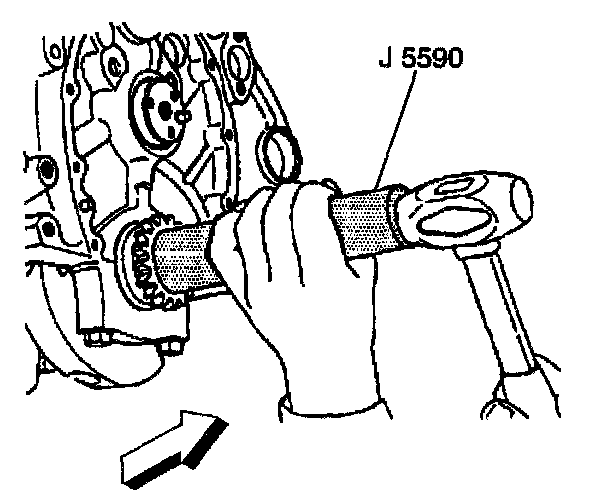 J 5590