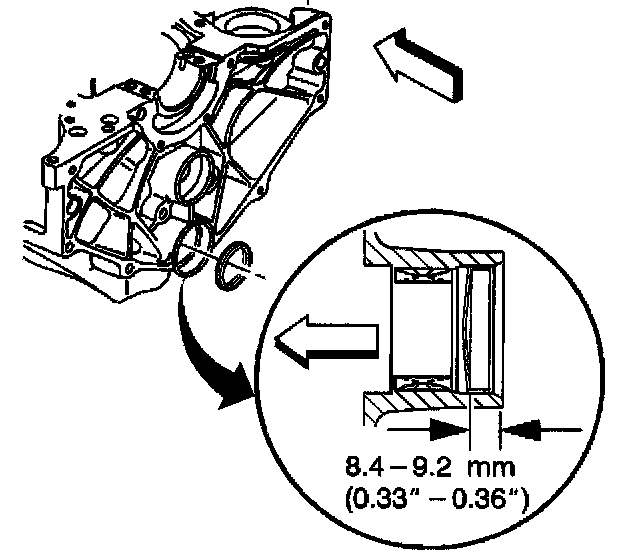 8.4 – 9.2 mm
(0.33" – 0.36")