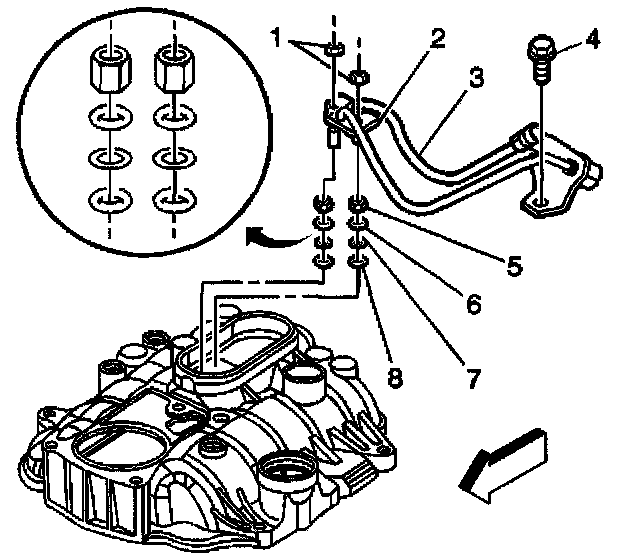 1
2
3
4
5
6
7
8