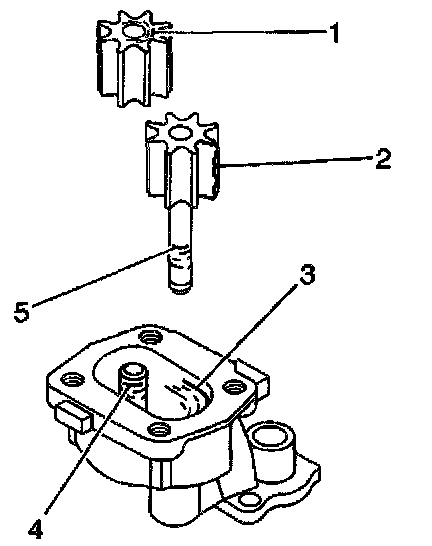 1
2
3
5
4