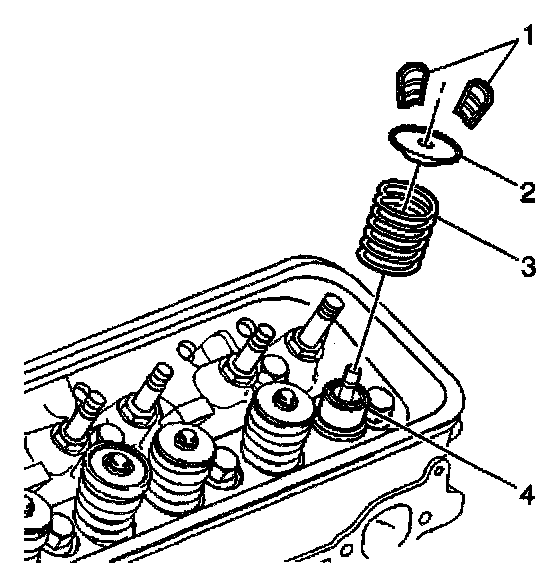 1
2
3
4