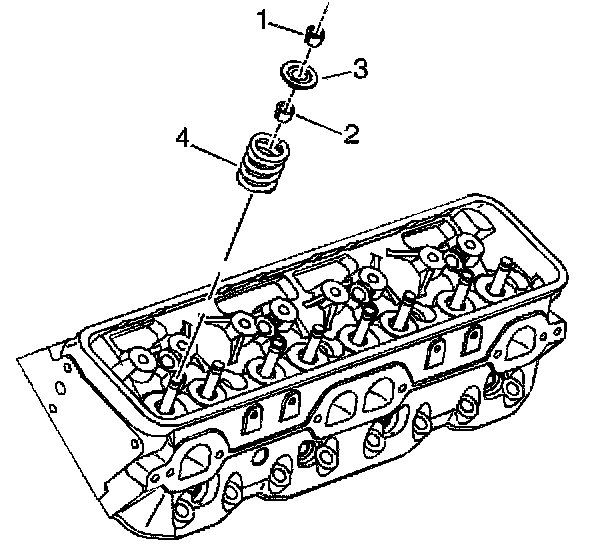 1
3
2
4