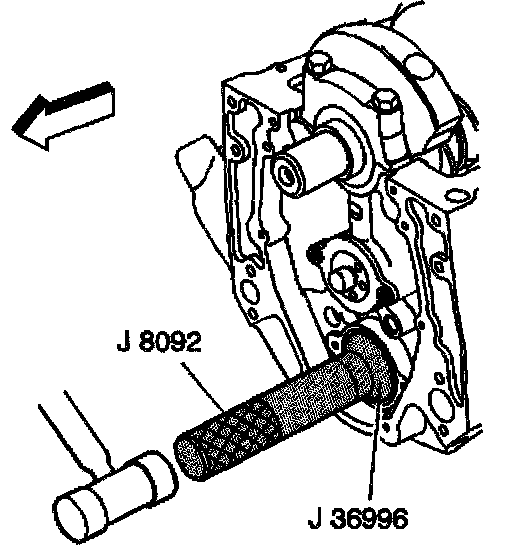 J 8092

J 36996