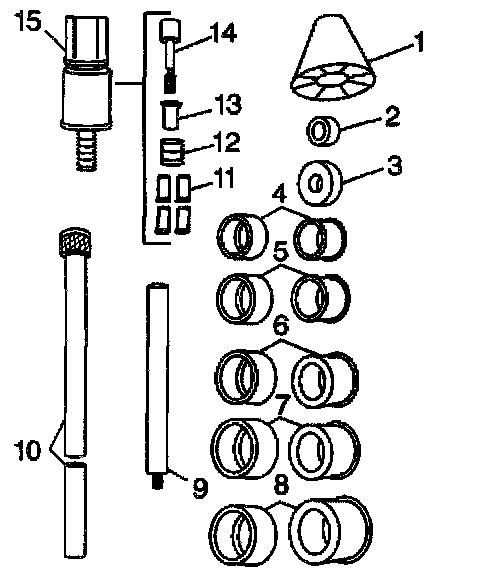 15
14
1
13
2
12
3
11
4
5
6
7
10
9
8