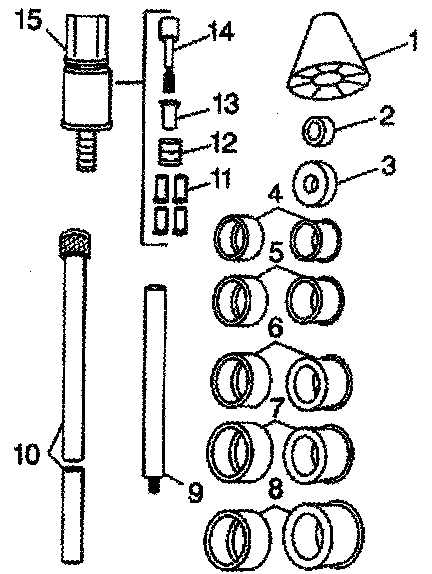 15
14
1
13
2
12
3
11
4
5
6
7
10
9
8