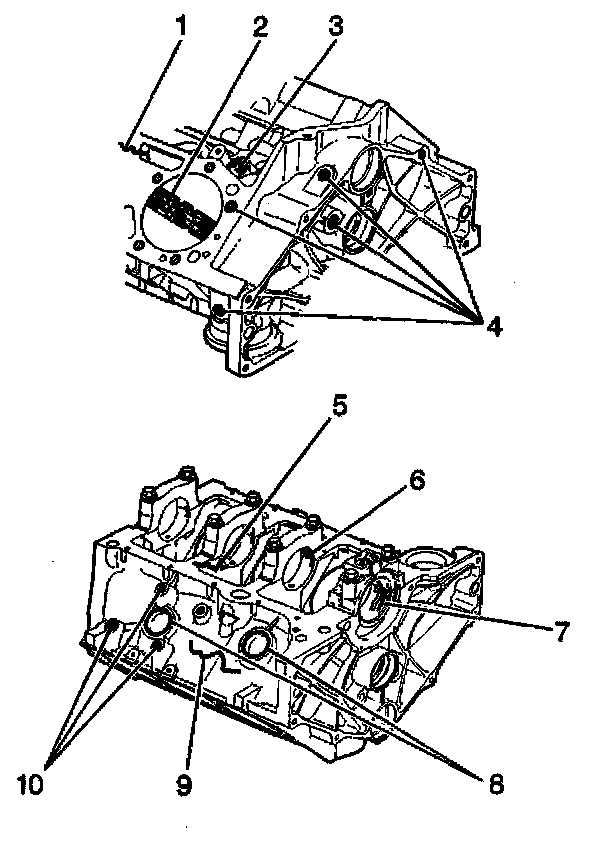 1
2
3
4
5
6
7
10
9
8