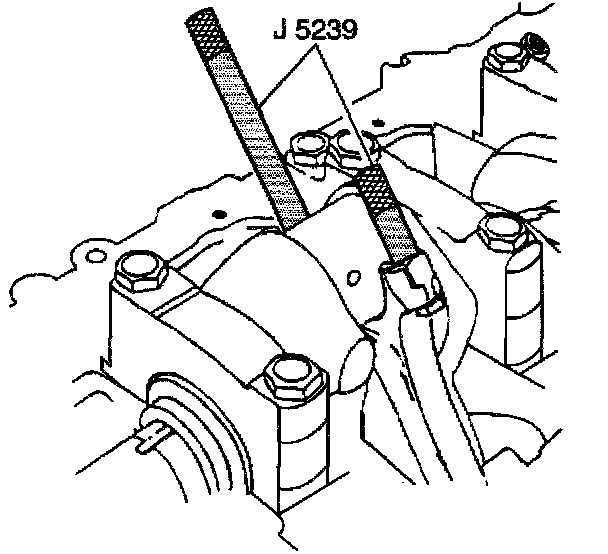 J 5239