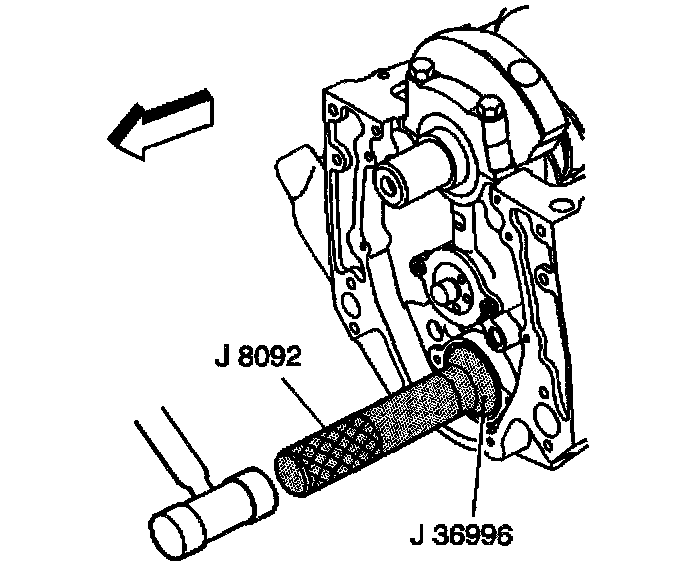 J 8092

J 36996