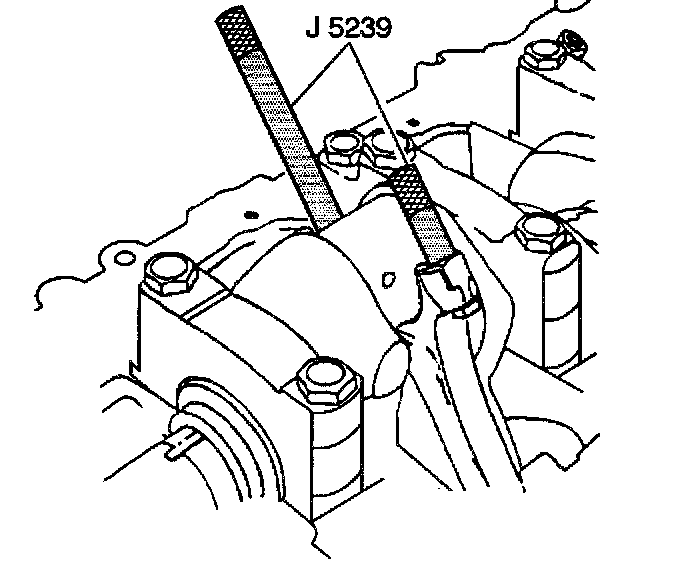 J 5239