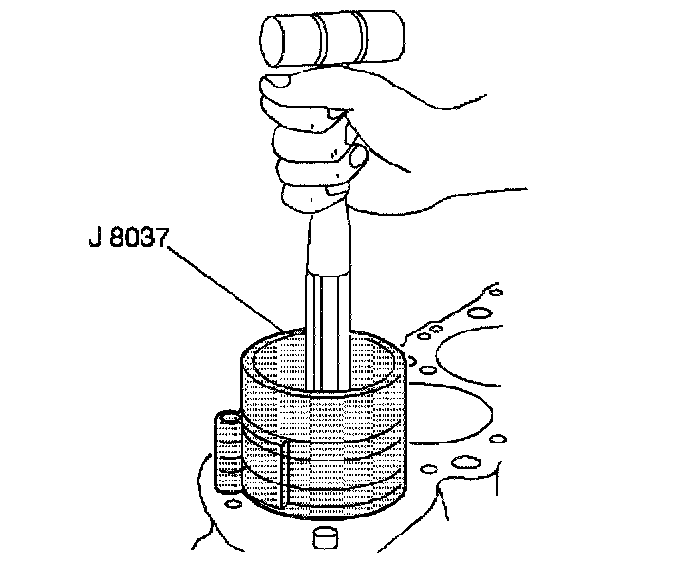 J 8037