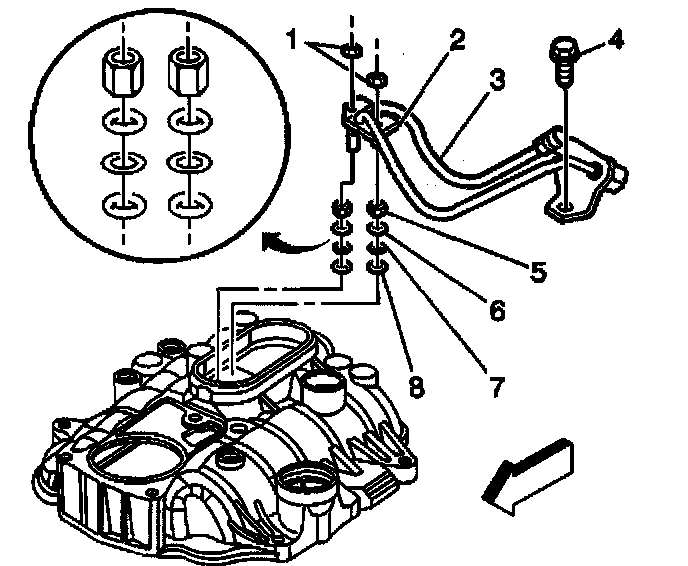 1
2
3
4
5
6
7
8