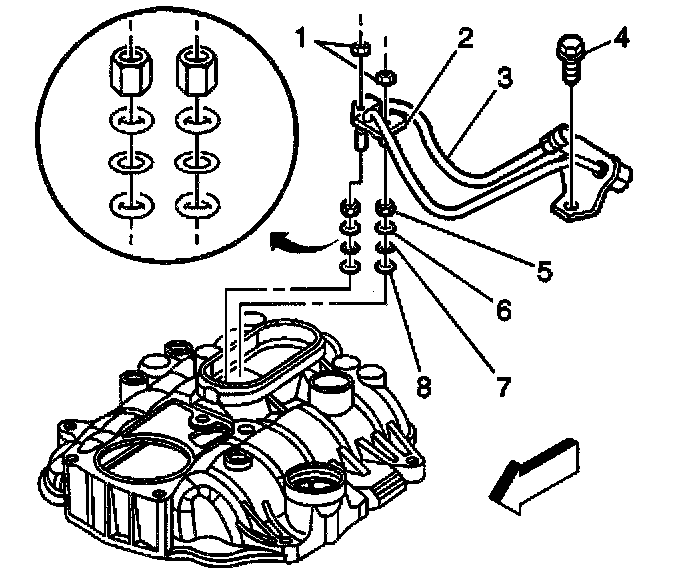 1
2
3
4
5
6
7
8