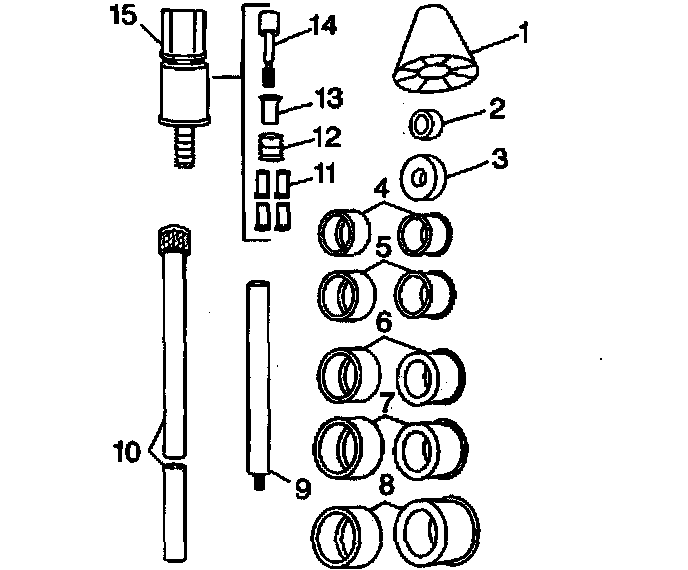 15
14
1
13
2
12
3
11
4
5
6
7
10
9
8