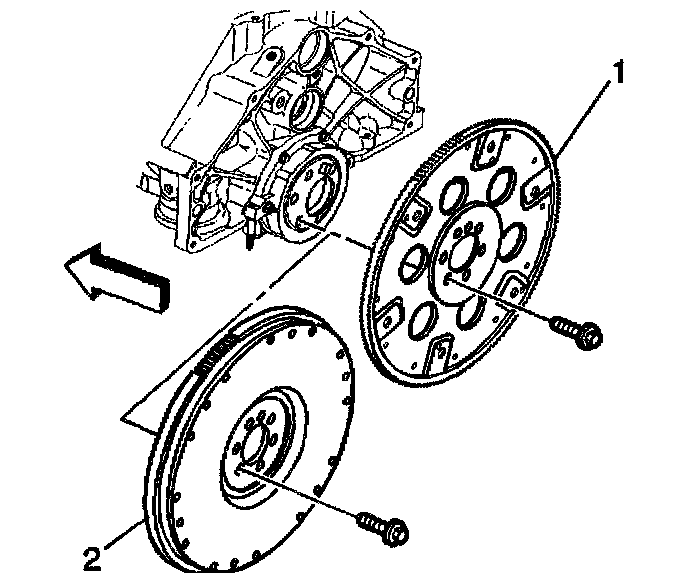 1

2