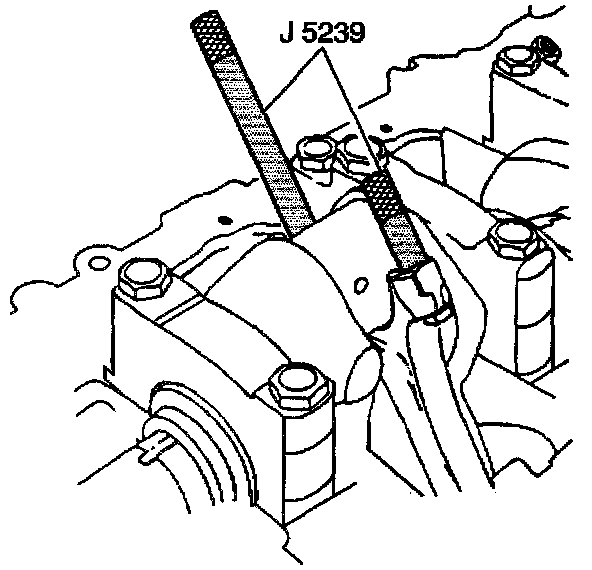 J 5239