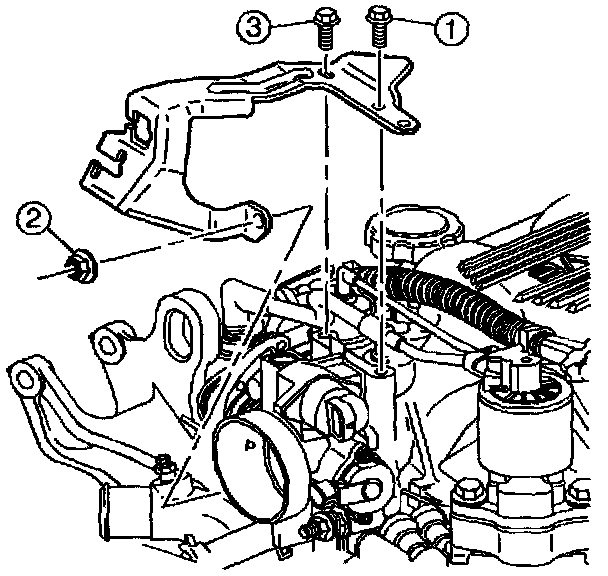 3
1
2