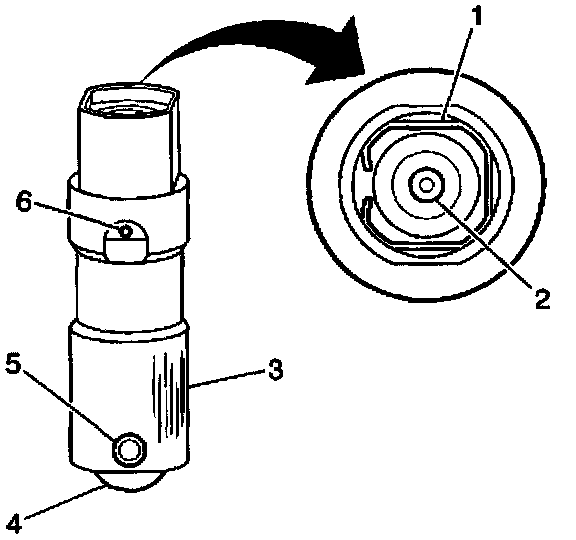 1
6
2
5
3
4