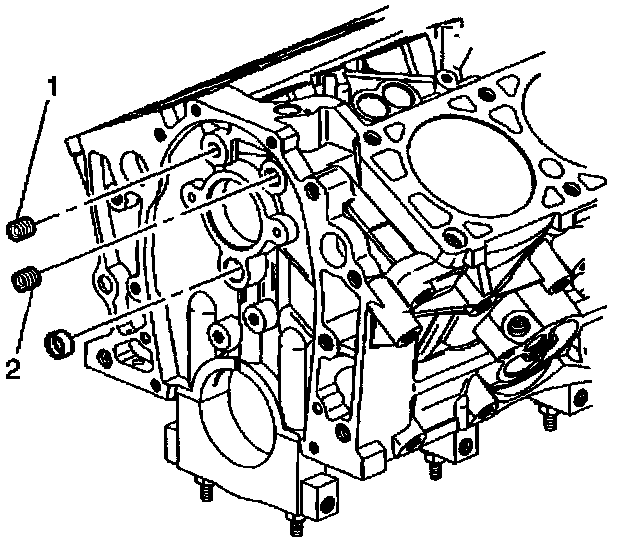 1
2