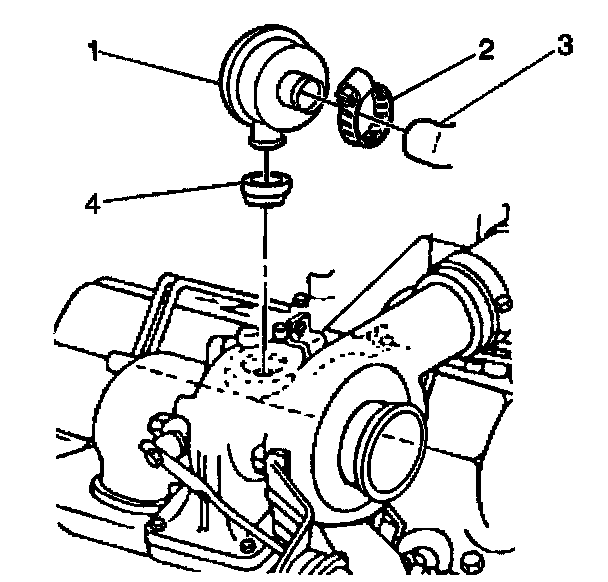 1
2
3
4