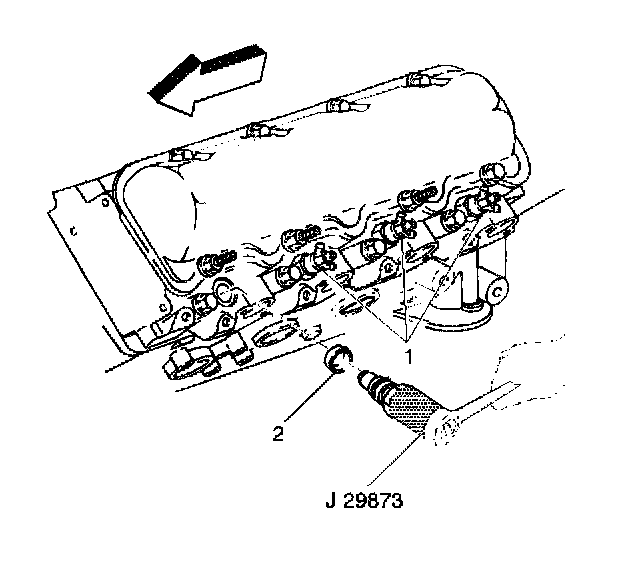 1
2
J 29873