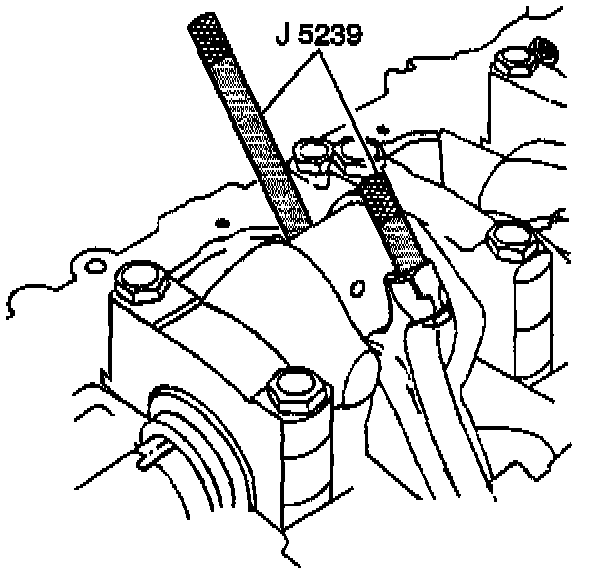 J 5239