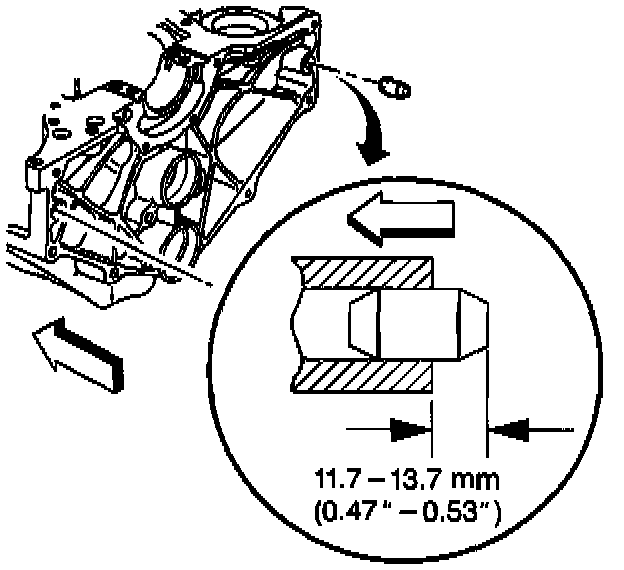 11.7 – 13.7 mm
(0.47" – 0.53")