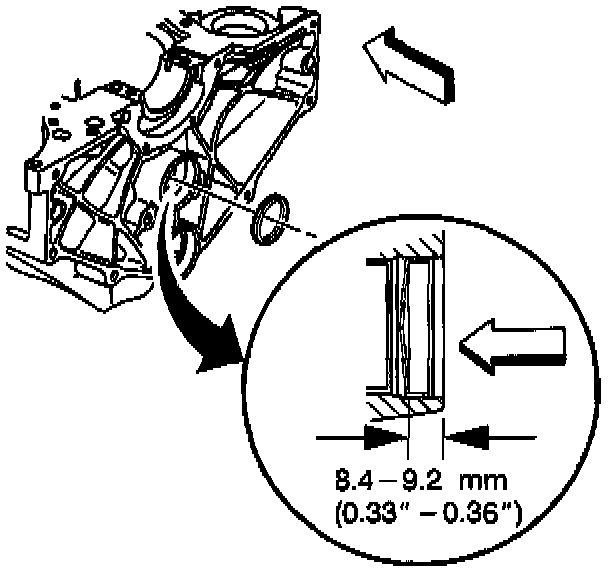 8.4 – 9.2 mm
(0.33" – 0.36")