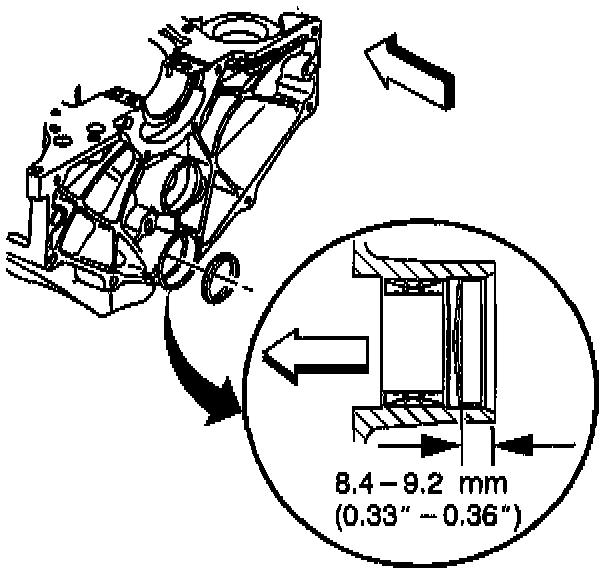 8.4 – 9.2 mm
(0.33" – 0.36")