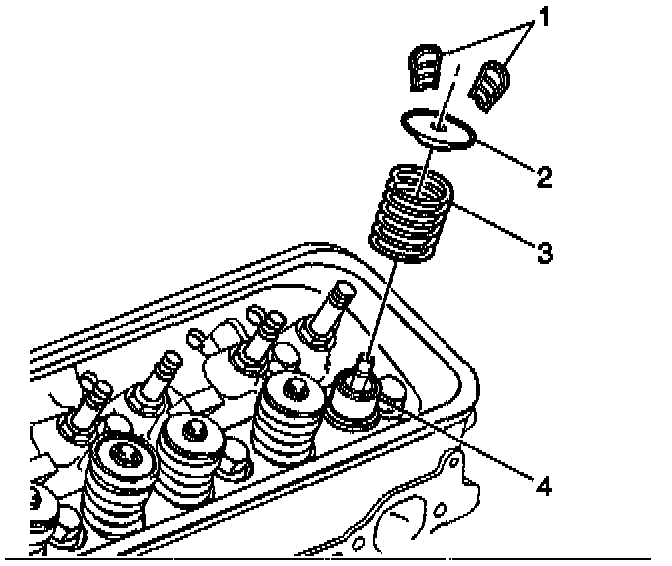 1
2
3
4