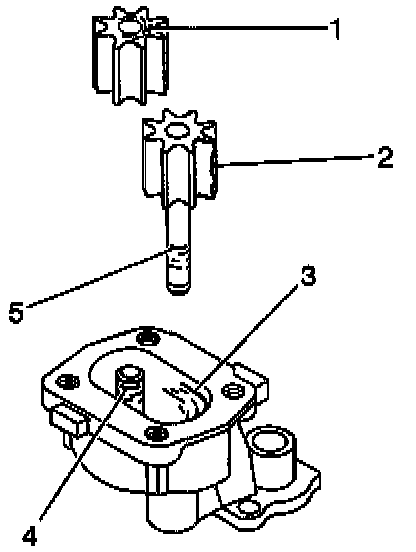 1
2
3
5
4