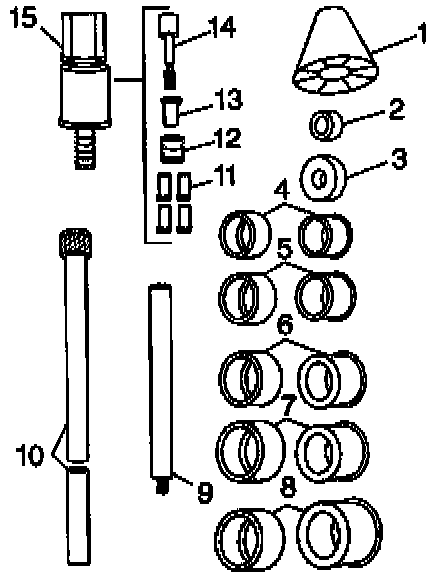 15
14
1
13
2
12
3
11
4
5
6
7
10
9
8