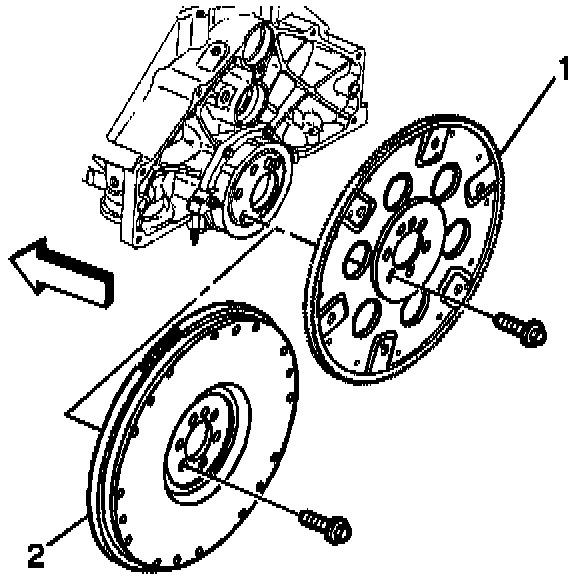 1

2