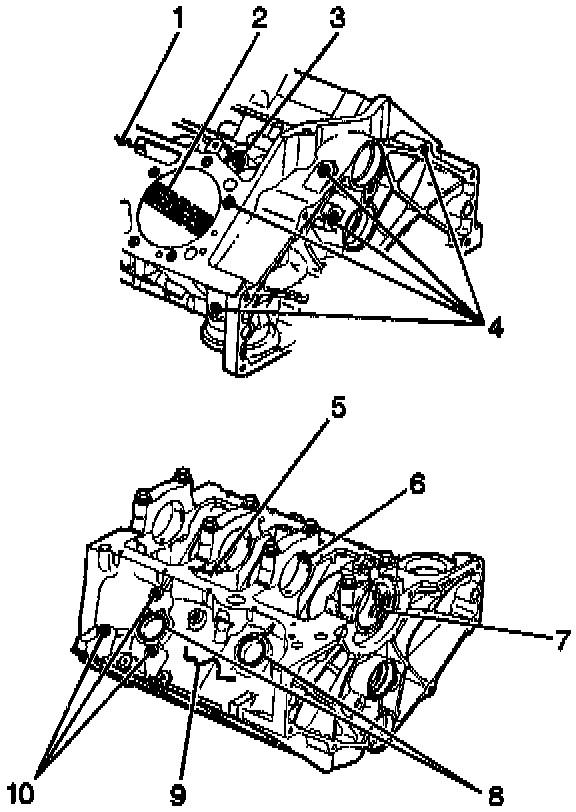 1
2
3
4
5
6
7
10
9
8