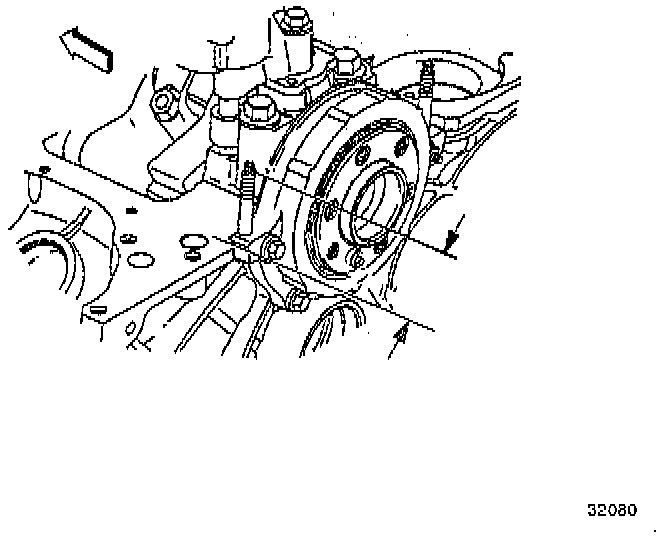 32080