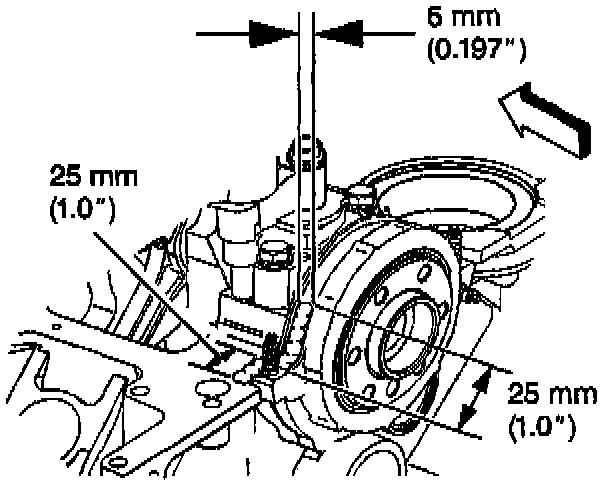 5 mm
(0.197")

25 mm
(1.0")

25 mm
(1.0")