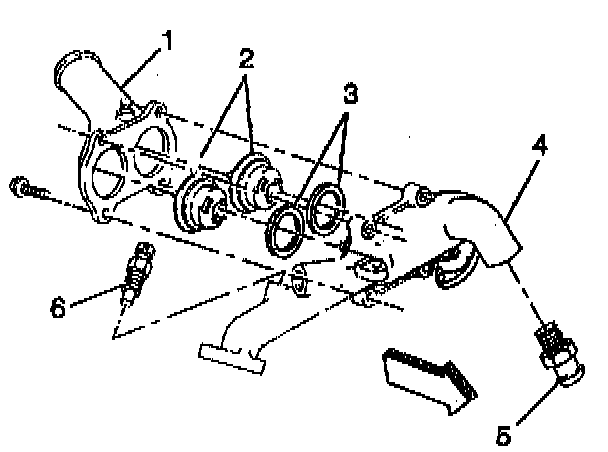 1
2
3
4
6
5