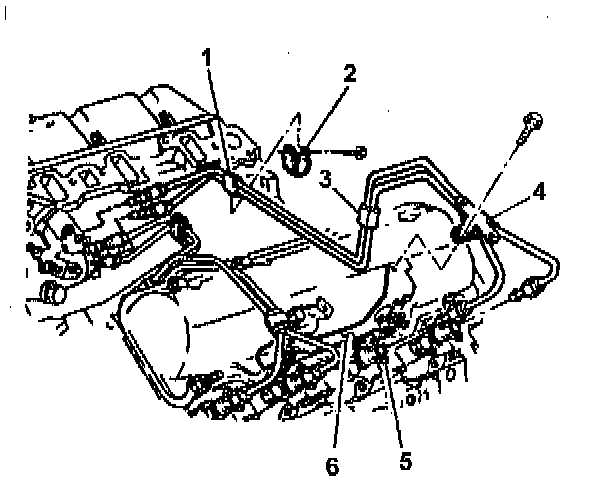 1
2
3
4
6
5