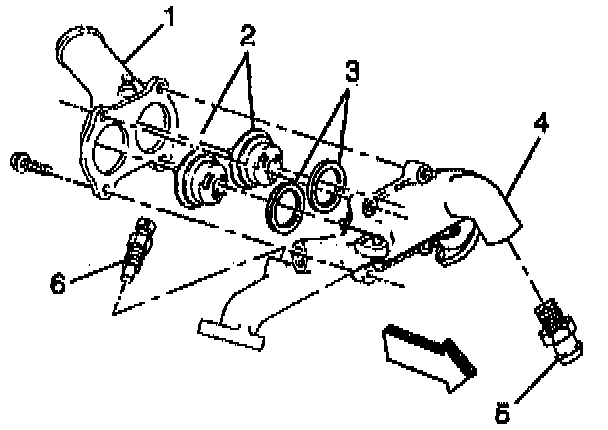 1
2
3
4
6
5