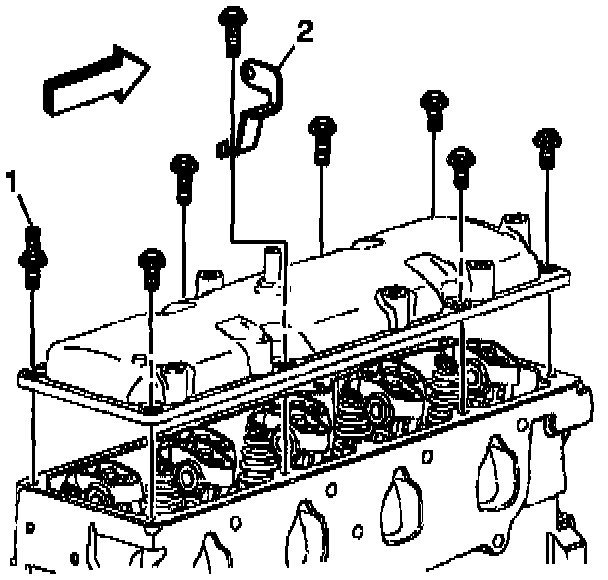 2

1