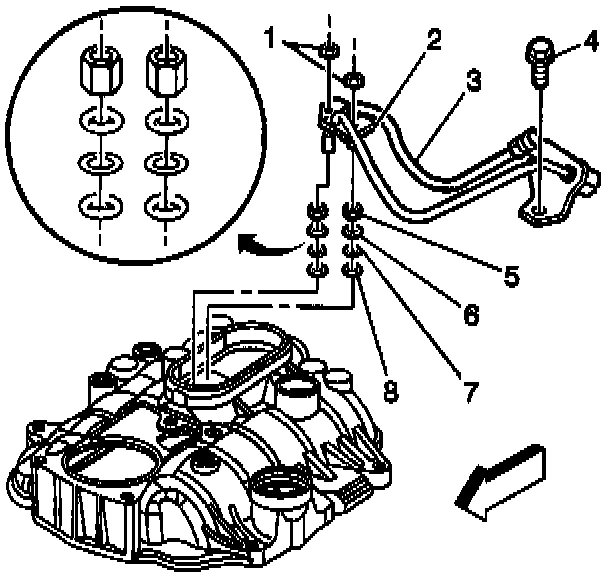 1
2
3
4
5
6
7
8