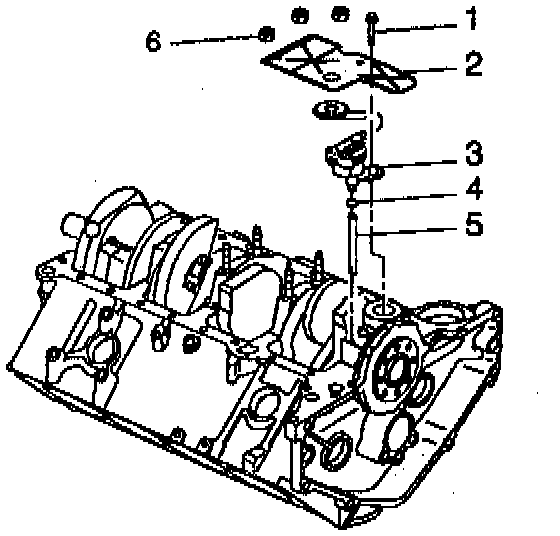 6
1
2
3
4
5