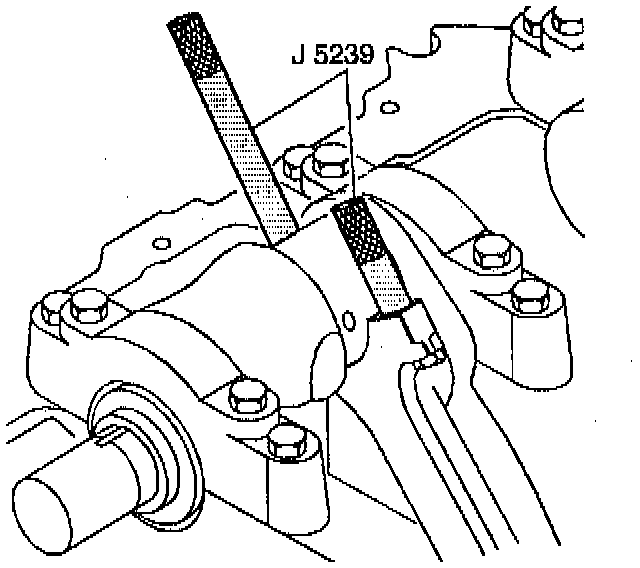 J 5239