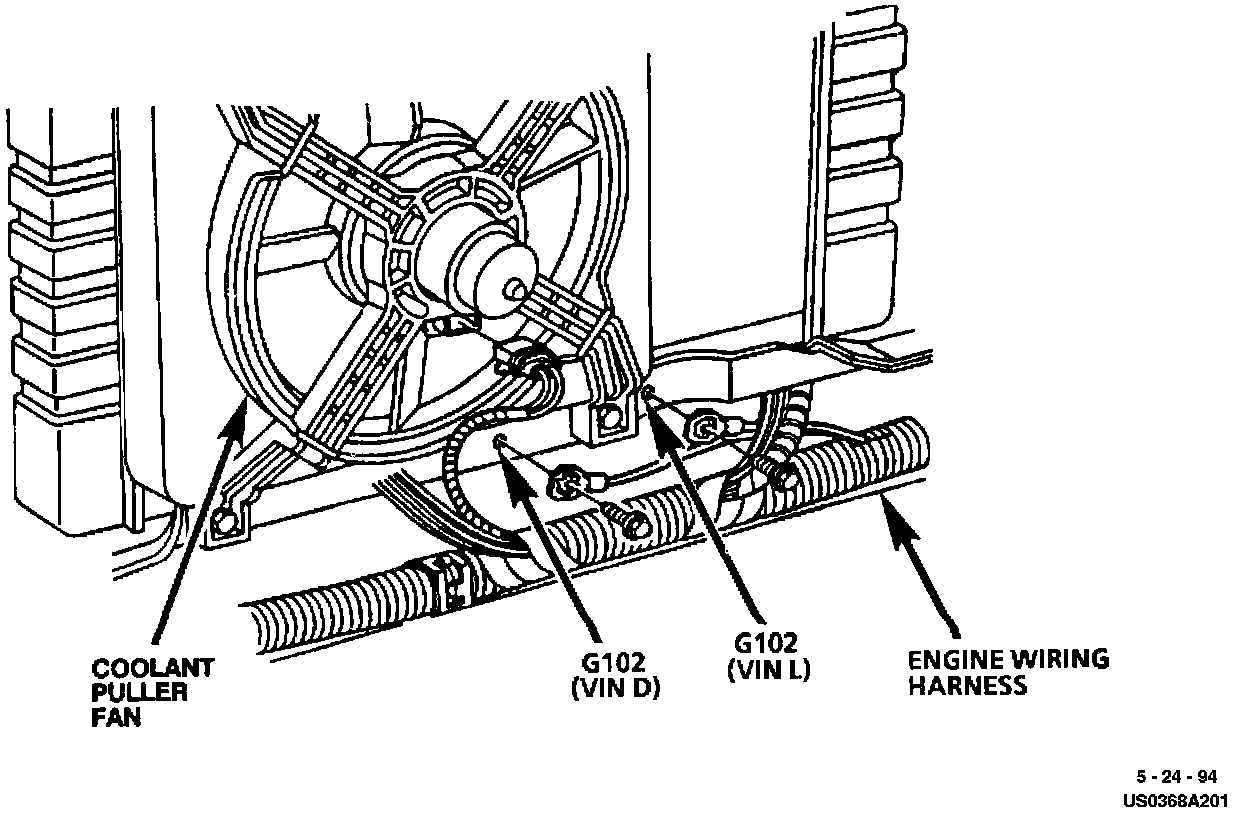 COOLANT PULLER FAN

G102 (VIN D)

G102 (VIN L)

ENGINE WIRING HARNESS

5 - 24 - 94
US0368A201