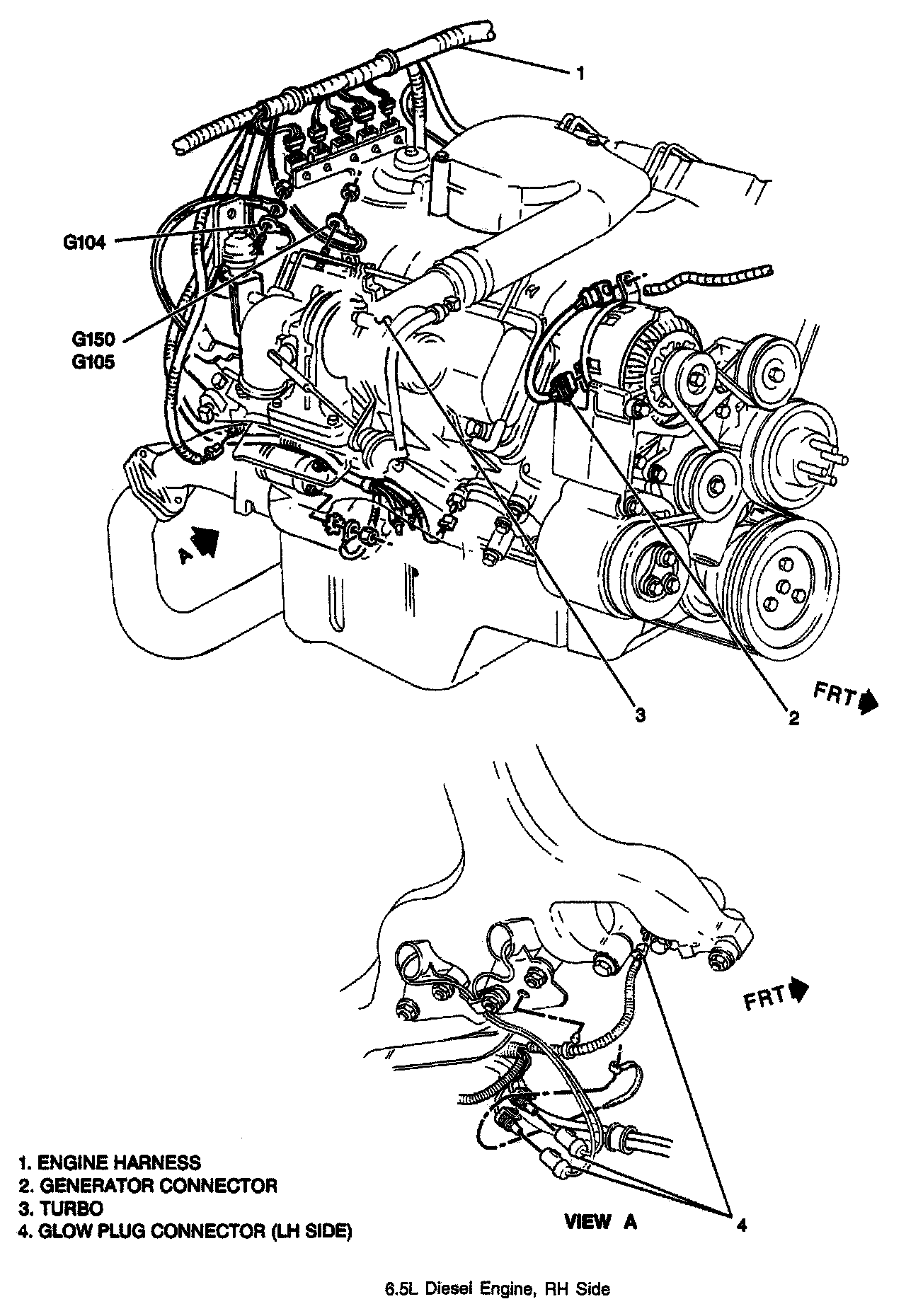 1

G104

G150
G105

A

FRT

3

2

FRT

1. ENGINE HARNESS
2. GENERATOR CONNECTOR
3. TURBO
4. GLOW PLUG CONNECTOR (LH SIDE)

VIEW A

4

6.5L Diesel Engine, RH Side