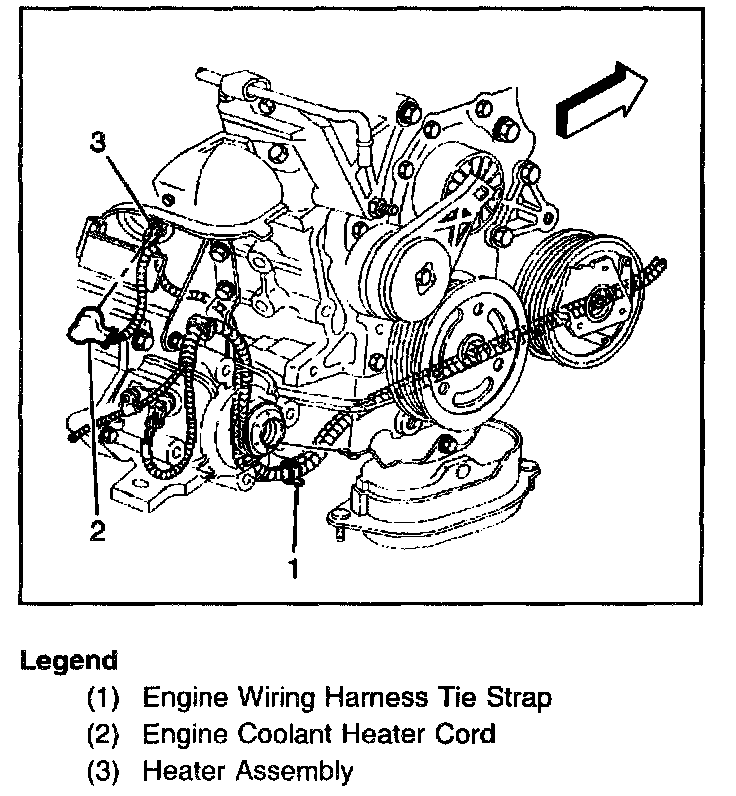 3

2

1

Legend

(1) Engine Wiring Harness Tie Strap

(2) Engine Coolant Heater Cord

(3) Heater Assembly