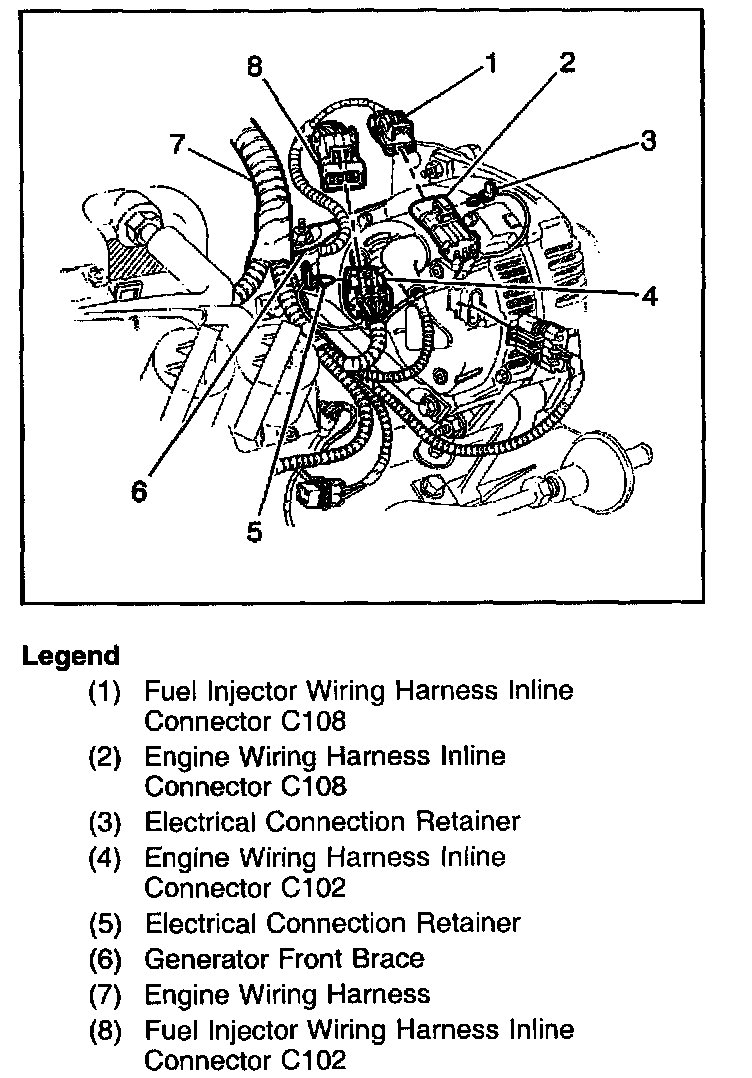 8
1
2
7
3
4
6
5

Legend

(1) Fuel Injector Wiring Harness Inline Connector C108

(2) Engine Wiring Harness Inline Connector C108

(3) Electrical Connection Retainer

(4) Engine Wiring Harness Inline Connector C102

(5) Electrical Connection Retainer

(6) Generator Front Brace

(7) Engine Wiring Harness

(8) Fuel Injector Wiring Harness Inline Connector C102