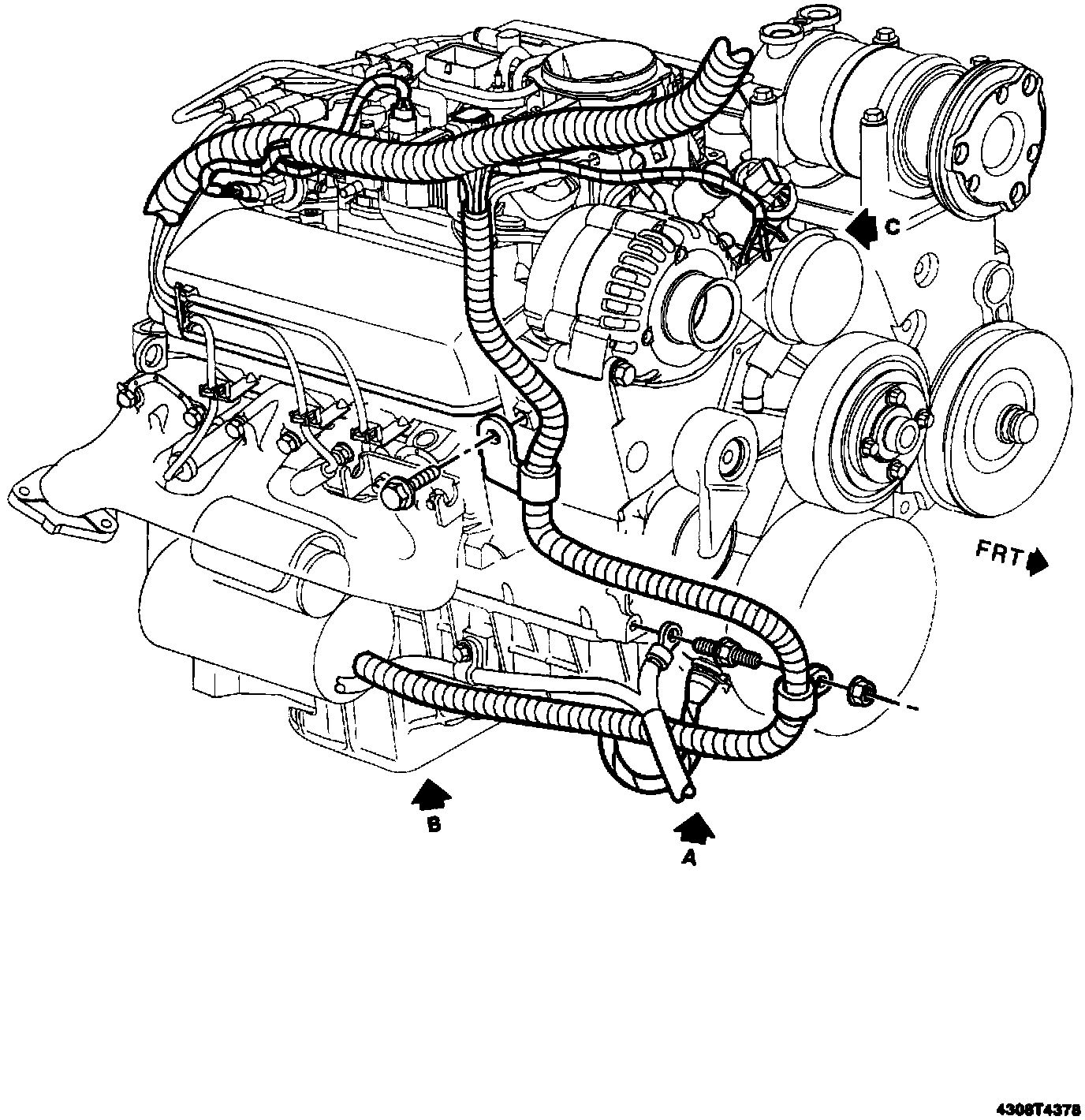 C

FRT

B

A

4308T4378