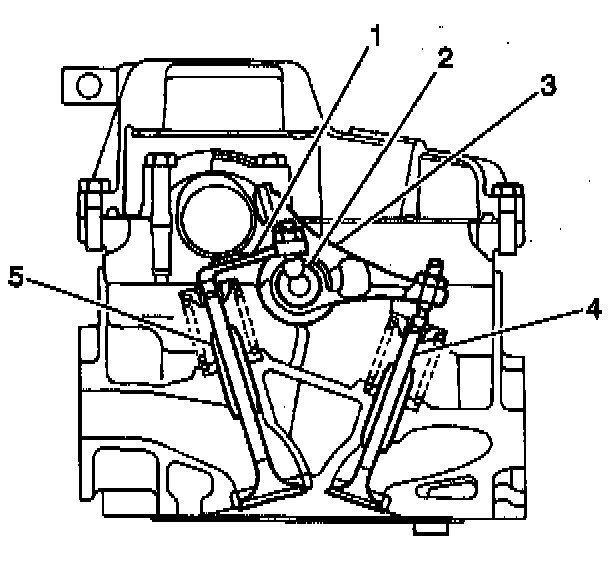 1
2
3
5
4