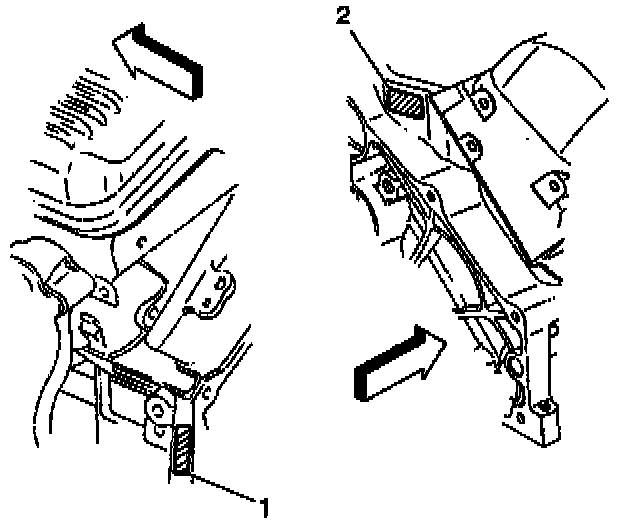 2

1