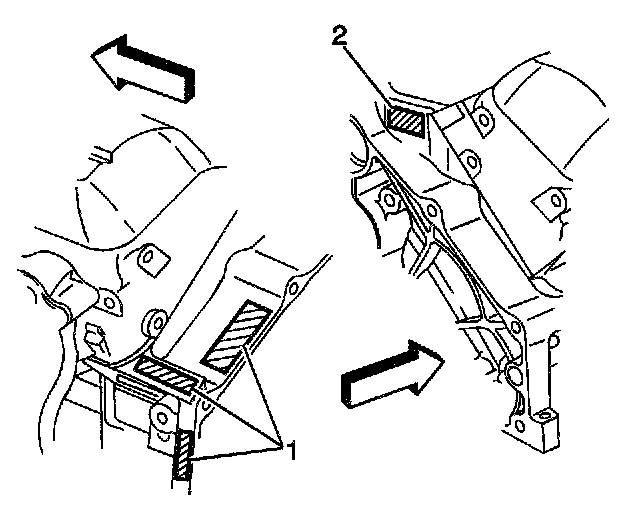 2

1